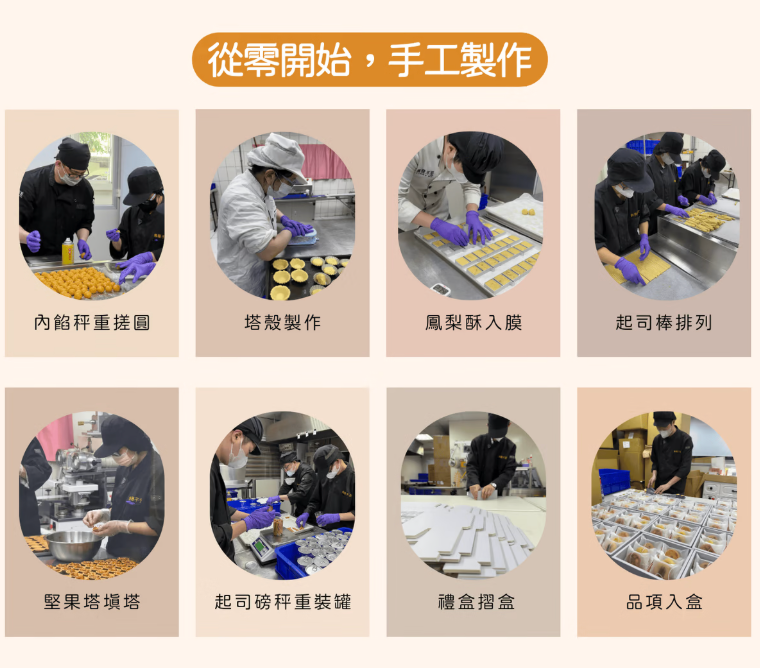 從零開始，手工製作

內餡秤重搓圓

塔殼製作

鳳梨酥入膜

起司棒排列

堅果塔填塔

起司磅秤重裝罐

禮盒摺盒

品項入盒