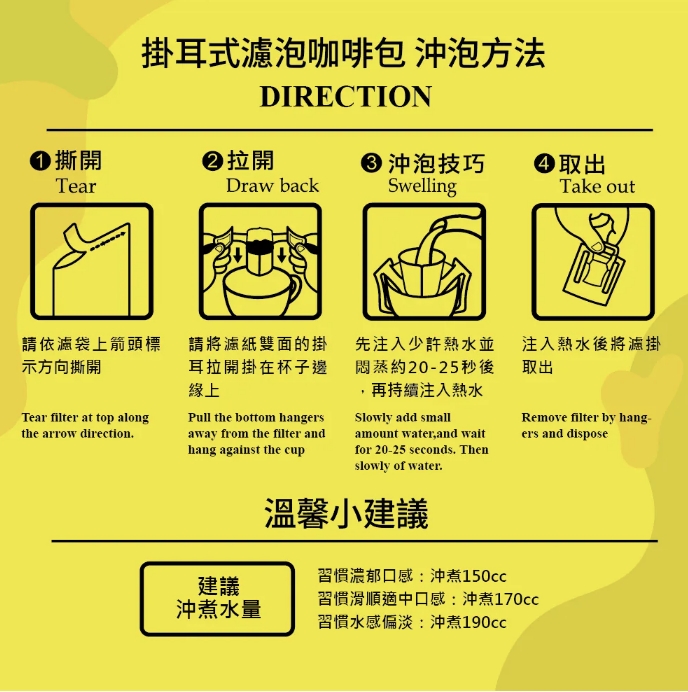 掛耳式濾泡咖啡包 沖泡方法
DIRECTION

❶ 撕開
Tear

請依濾袋上箭頭標示方向撕開

Tear filter at top along the arrow direction.

❷ 拉開
Draw back

請將濾紙雙面的掛耳拉開掛在杯子邊緣上

Pull the bottom hangers away from the filter and hang against the cup

❸ 沖泡技巧
Swelling

先注入少許熱水並悶蒸約20-25秒後，再持續注入熱水

Slowly add small amount water,and wait for 20-25 seconds. Then slowly of water.

❹ 取出
Take out

注入熱水後將濾掛取出

Remove filter by hangers and dispose

溫馨小建議

建議
沖煮水量

習慣濃郁口感：沖煮150cc
習慣滑順適中口感：沖煮170cc
習慣水感偏淡：沖煮190cc